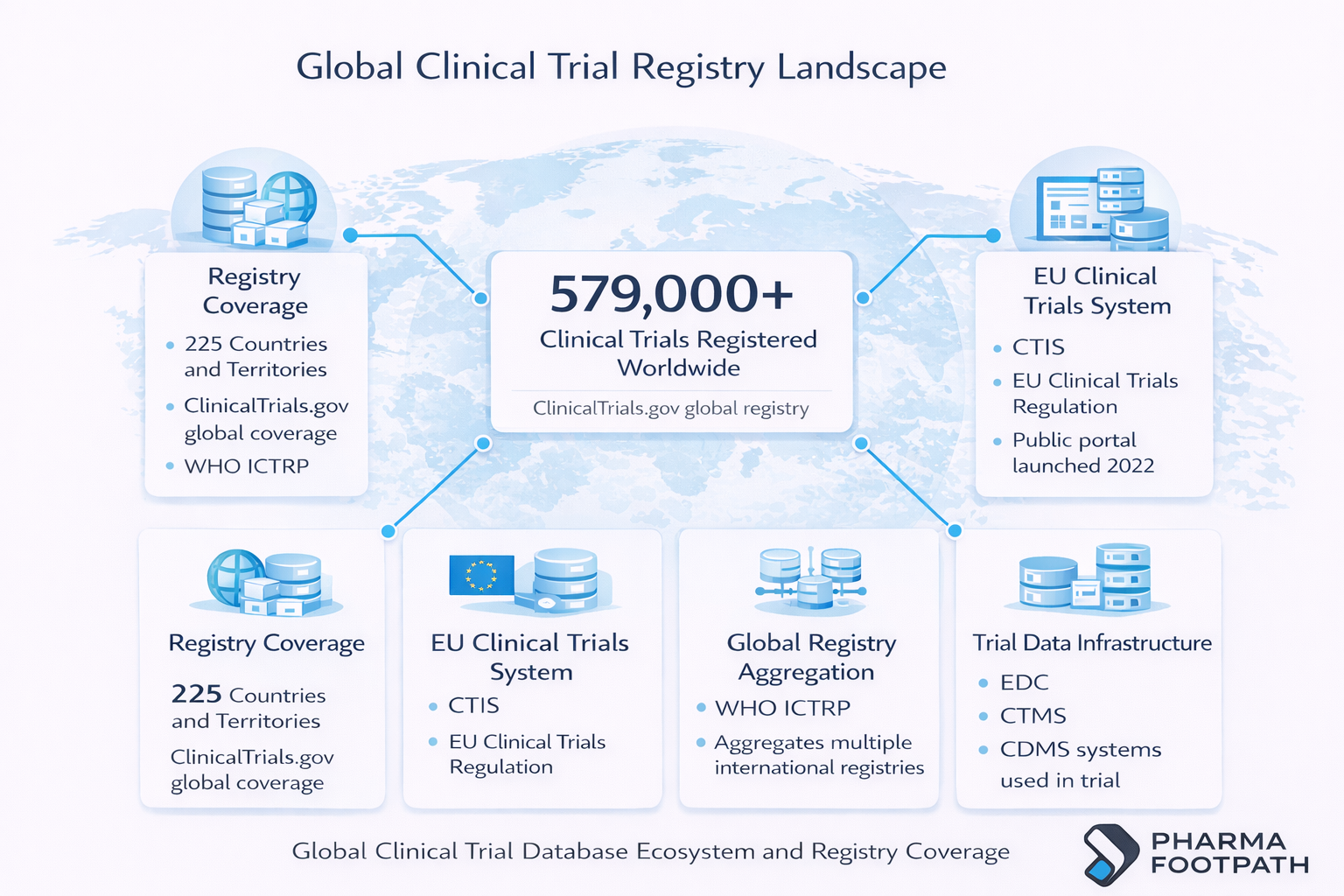 Global Clinical Trial Registry Landscape

Registry Coverage

- 225 Countries and Territories
- ClinicalTrials.gov global coverage
- WHO ICTRP

579,000+

Clinical Trials Registered Worldwide

ClinicalTrials.gov global registry

EU Clinical Trials System

- CTIS
- EU Clinical Trials Regulation
- Public portal launched 2022

Registry Coverage

225 Countries and Territories

ClinicalTrials.gov global coverage

EU Clinical Trials System

- CTIS
- EU Clinical Trials Regulation

Global Registry Aggregation

- WHO ICTRP
- Aggregates multiple international registries

Trial Data Infrastructure

- EDC
- CTMS
- CDMS systems used in trial

Global Clinical Trial Database Ecosystem and Registry Coverage

PHARMA FOOTPATH